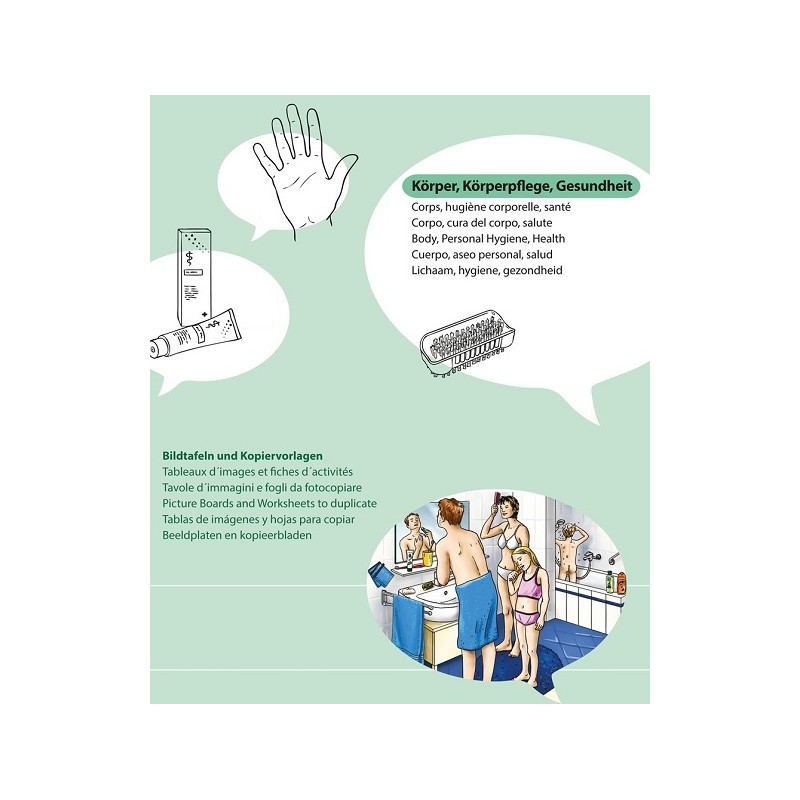 Körper, Körperpflege, Gesundheit
Corps, hugiène corporelle, santé
Corpo, cura del corpo, salute
Body, Personal Hygiene, Health
Cuerpo, aseo personal, salud
Lichaam, hygiene, gezondheid

Bildtafeln und Kopiervorlagen
Tableaux d´images et fiches d´activités
Tavole d´immagini e fogli da fotocopiare
Picture Boards and Worksheets to duplicate
Tablas de imágenes y hojas para copiar
Beeldplaten en kopieerbladen